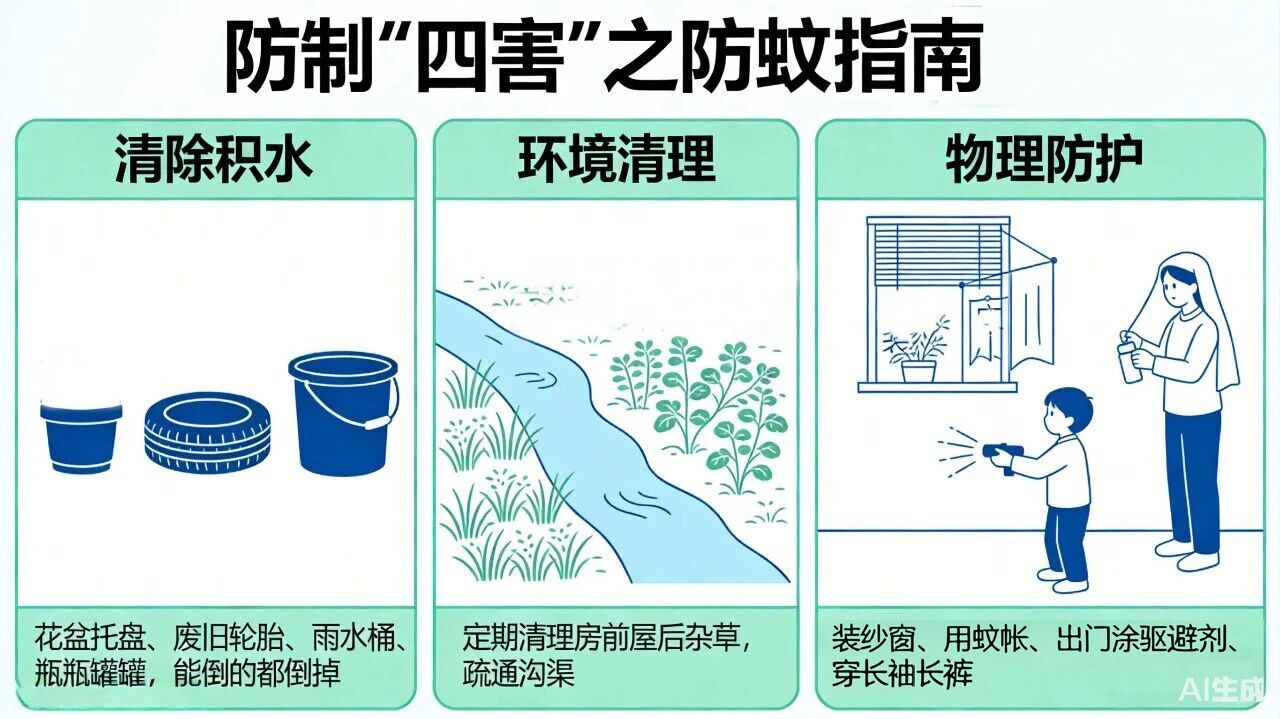 防制“四害”之防蚊指南

清除积水

花盆托盘、废旧轮胎、雨水桶、瓶瓶罐罐，能倒的都倒掉

环境清理

定期清理房前屋后杂草，疏通沟渠

物理防护

装纱窗、用蚊帐、出门涂驱避剂、穿长袖长裤

AI生成